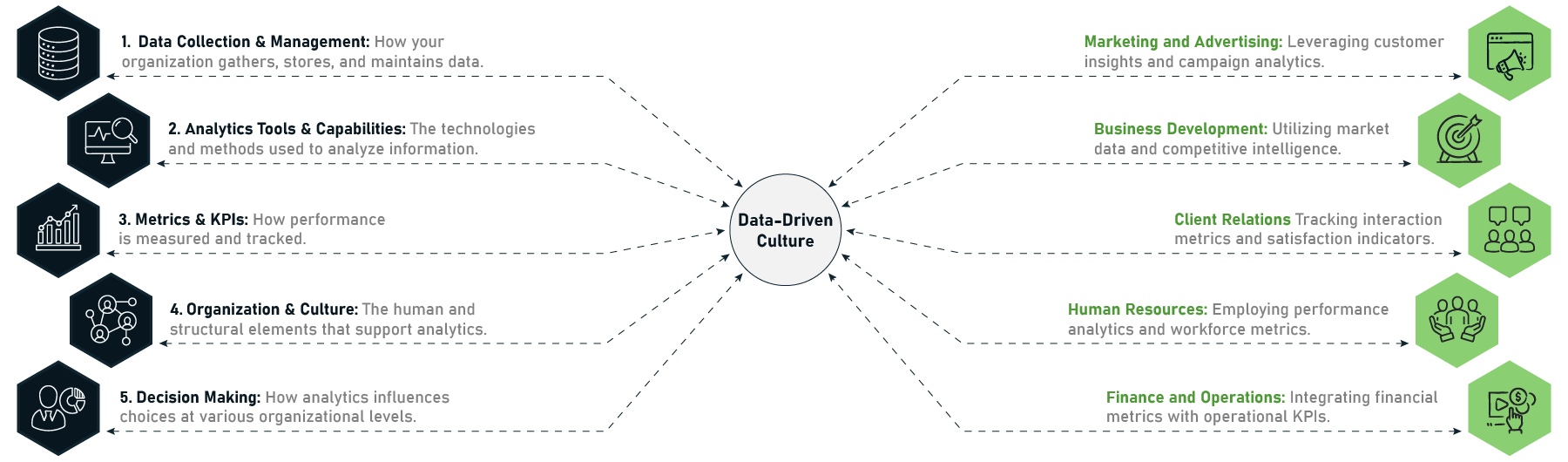 1. Data Collection & Management: How your organization gathers, stores, and maintains data.

2. Analytics Tools & Capabilities: The technologies and methods used to analyze information.

3. Metrics & KPIs: How performance is measured and tracked.

4. Organization & Culture: The human and structural elements that support analytics.

5. Decision Making: How analytics influences choices at various organizational levels.

Data-Driven Culture

Marketing and Advertising: Leveraging customer insights and campaign analytics.

Business Development: Utilizing market data and competitive intelligence.

Client Relations Tracking interaction metrics and satisfaction indicators.

Human Resources: Employing performance analytics and workforce metrics.

Finance and Operations: Integrating financial metrics with operational KPIs.